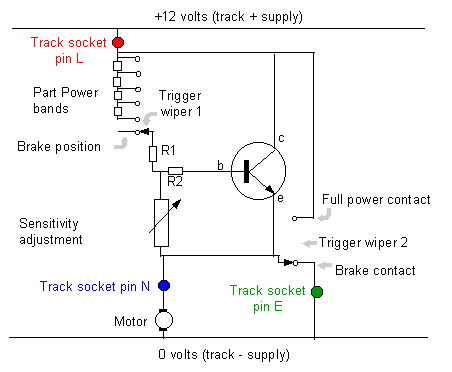 +12 volts (track + supply)

Track socket pin L

Part Power bands

Trigger wiper 1

Brake position

R1

R2

b

c

e

Full power contact

Sensitivity adjustment

Trigger wiper 2

Brake contact

Track socket pin N

Track socket pin E

Motor

0 volts (track - supply)