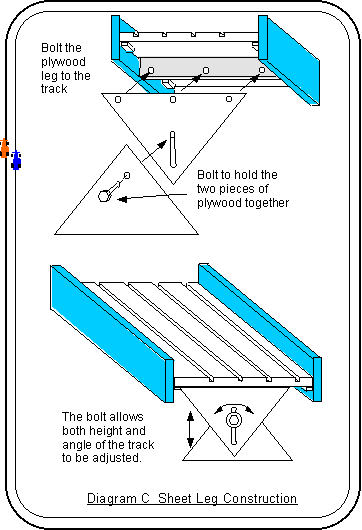 Bolt the plywood leg to the track

Bolt to hold the two pieces of plywood together

The bolt allows both height and angle of the track to be adjusted.

Diagram C  Sheet Leg Construction